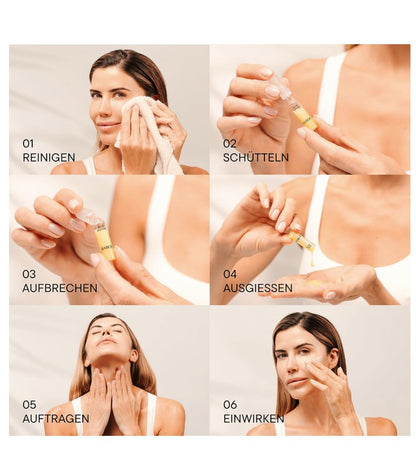 01
REINIGEN

02
SCHÜTTELN

03
AUFBRECHEN

04
AUSGIESSEN

05
AUFTRAGEN

06
EINWIRKEN